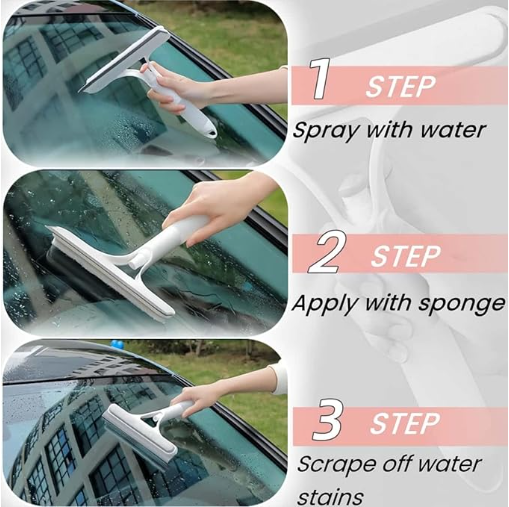 1 STEP
Spray with water

2 STEP
Apply with sponge

3 STEP
Scrape off water stains